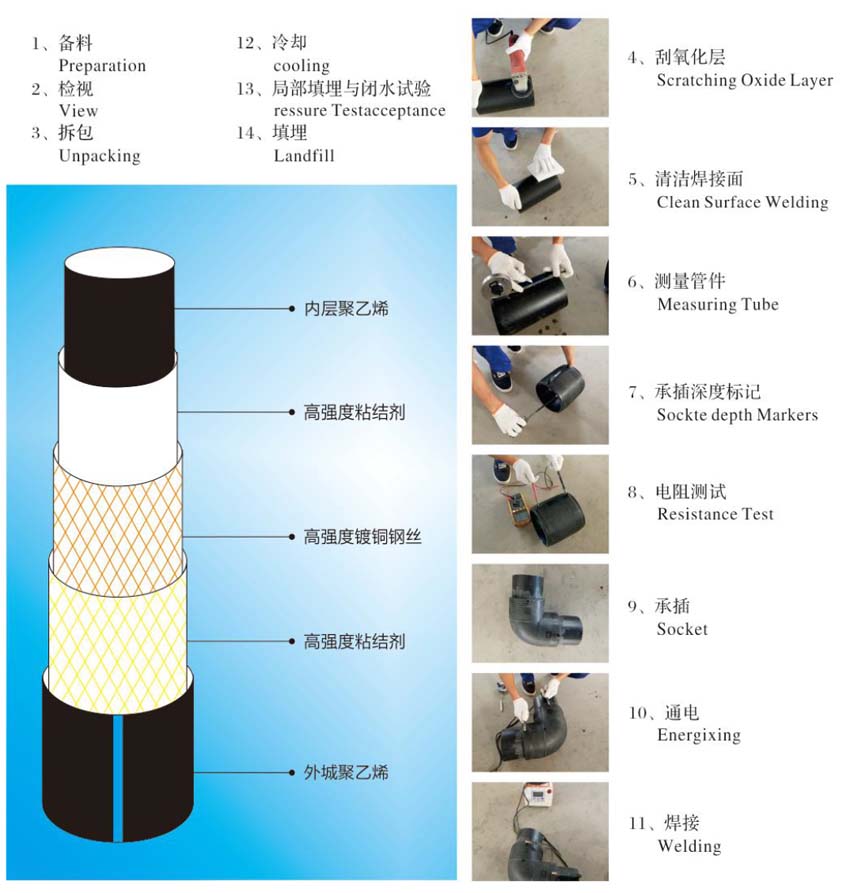 1、备料
Preparation
2、检视
View
3、拆包
Unpacking

12、冷却
cooling
13、局部填埋与闭水试验
ressure Testacceptance
14、填埋
Landfill

内层聚乙烯
高强度粘结剂
高强度镀铜钢丝
高强度粘结剂
外城聚乙烯

4、刮氧化层
Scratching Oxide Layer
5、清洁焊接面
Clean Surface Welding
6、测量管件
Measuring Tube
7、承插深度标记
Sockte depth Markers
8、电阻测试
Resistance Test
9、承插
Socket
10、通电
Energixing
11、焊接
Welding